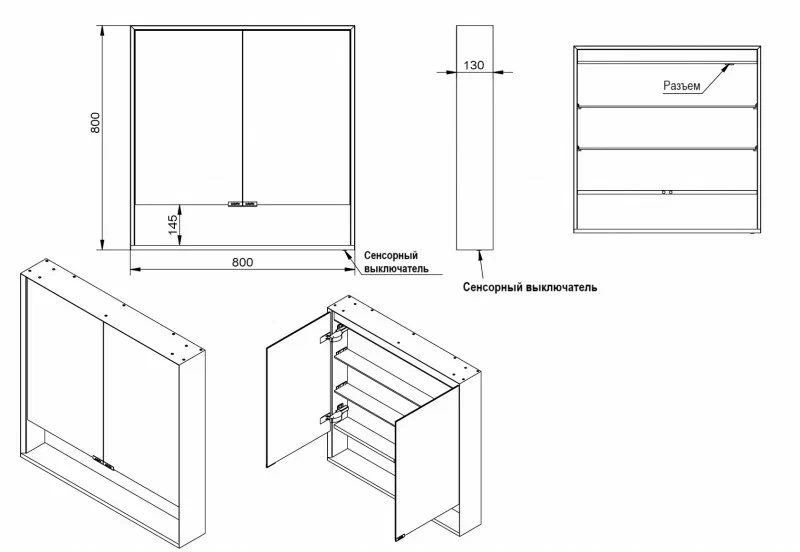 800

145

800

Сенсорный выключатель

130

Сенсорный выключатель

Разъем