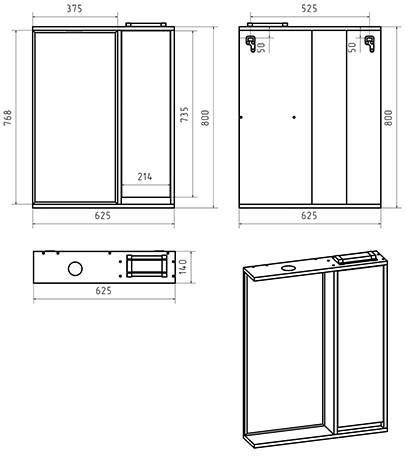 375
768
735
800
214
625
525
50
50
800
625
140
625