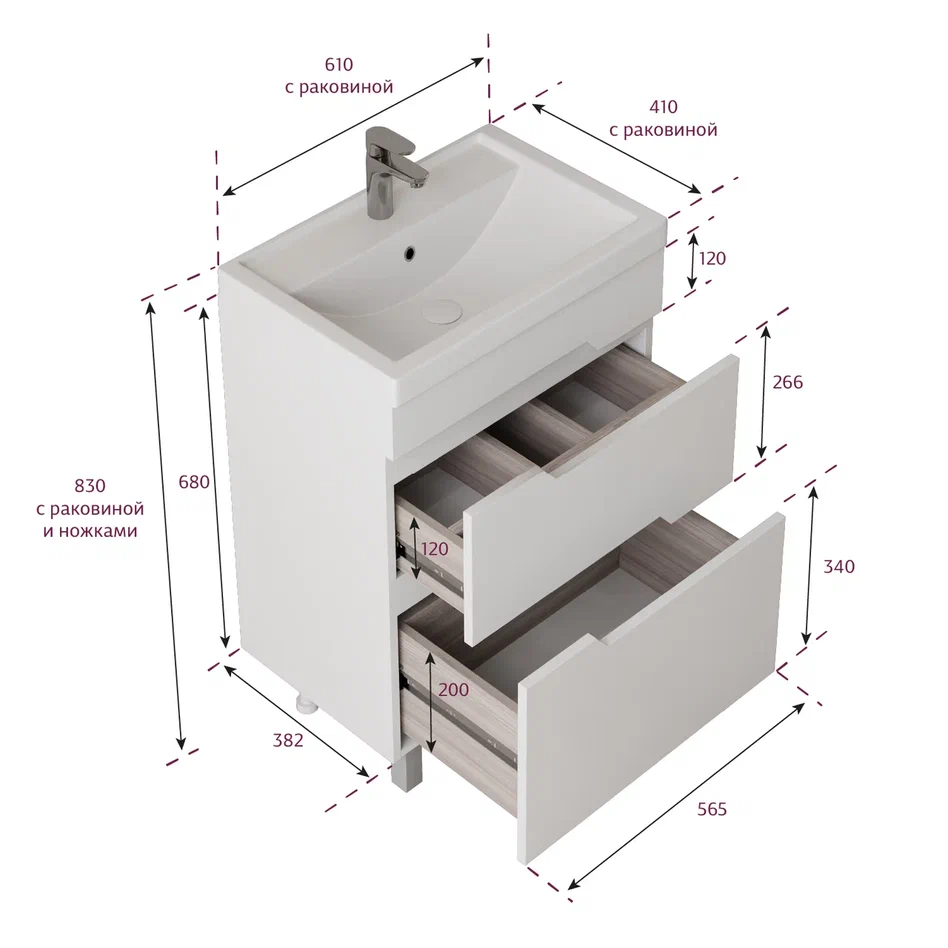 610
с раковиной

410
с раковиной

120

266

830
с раковиной
и ножками

680

120

340

200

382

565