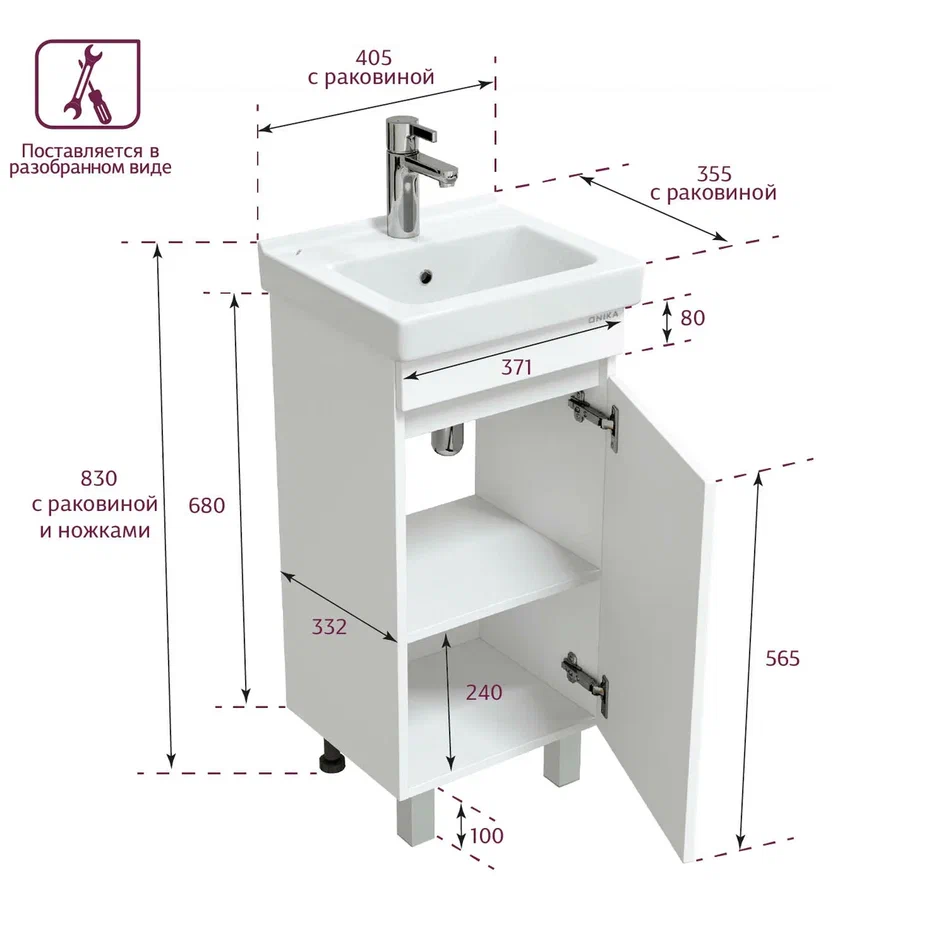 Поставляется в разобранном виде

405
с раковиной

355
с раковиной

ONIKA

80

371

830
с раковиной
и ножками

680

332

240

565

100