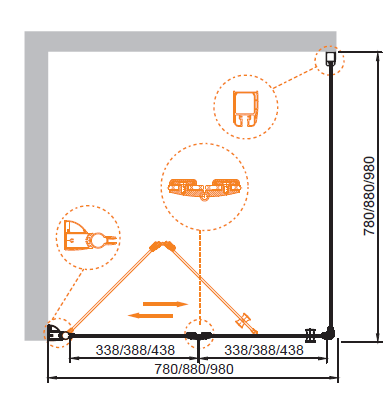 780/880/980

338/388/438

338/388/438

780/880/980