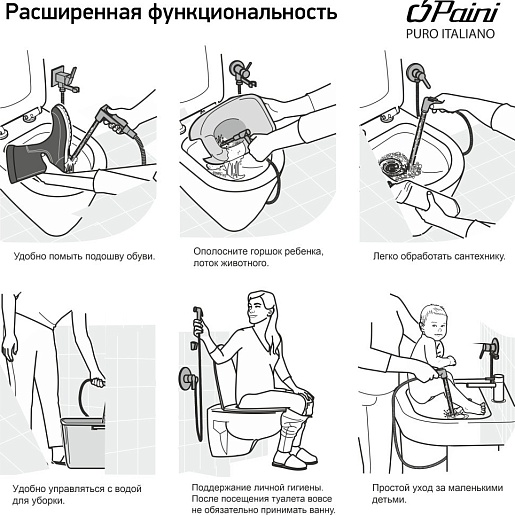 Расширенная функциональность

Paini
PURO ITALIANO

Удобно помыть подошву обуви.

Ополосните горшок ребенка, лоток животного.

Легко обработать сантехнику.

Удобно управляться с водой для уборки.

Поддержание личной гигиены. После посещения туалета вовсе не обязательно принимать ванну.

Простой уход за маленькими детьми.