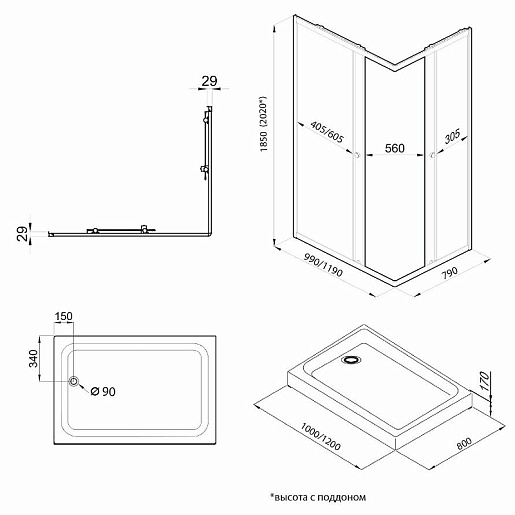 29

29

1850 (2020*)

405/605

560

305

990/1190

790

150

340

Ø 90

170

1000/1200

800

*высота с поддоном