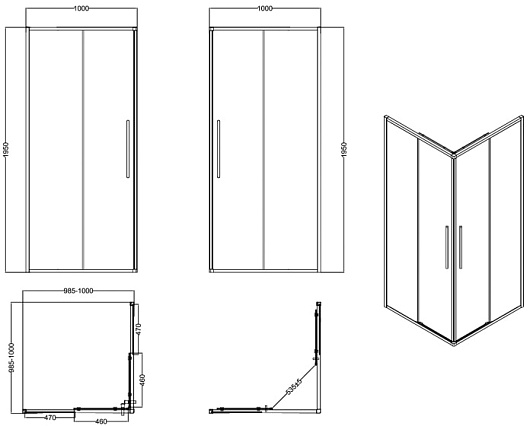 1000
1950
1000
1950
985-1000
985-1000
470
460
470
460
535±5