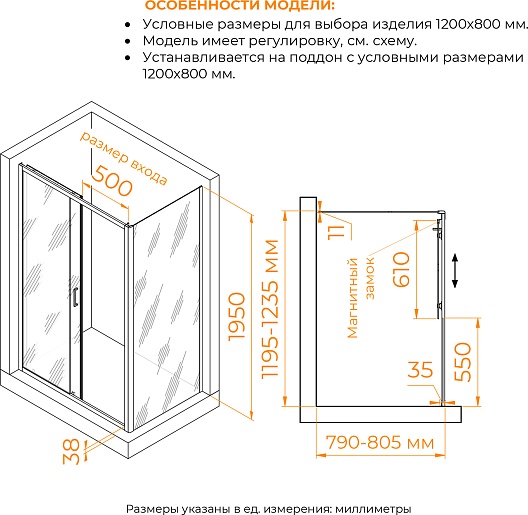 ОСОБЕННОСТИ МОДЕЛИ:
• Условные размеры для выбора изделия 1200х800 мм.
• Модель имеет регулировку, см. схему.
• Устанавливается на поддон с условными размерами 1200х800 мм.

размер входа
500
1950
38
1195-1235 мм
11
Магнитный замок
610
550
35
790-805 мм

Размеры указаны в ед. измерения: миллиметры