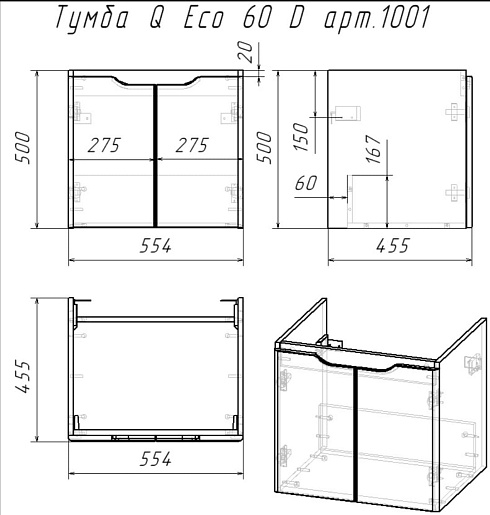 Тумба Q Eco 60 D арт.1001

20
500
275
275
554

500
150
167
60
455

455
554