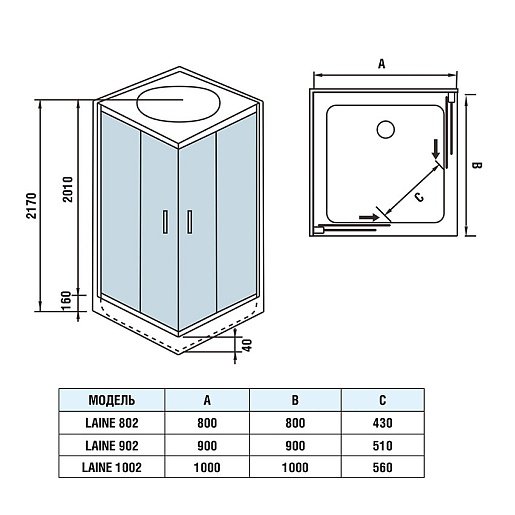 2170
2010
160
40
A
B
C

| МОДЕЛЬ | A | B | C |
|---|---|---|---|
| LAINE 802 | 800 | 800 | 430 |
| LAINE 902 | 900 | 900 | 510 |
| LAINE 1002 | 1000 | 1000 | 560 |