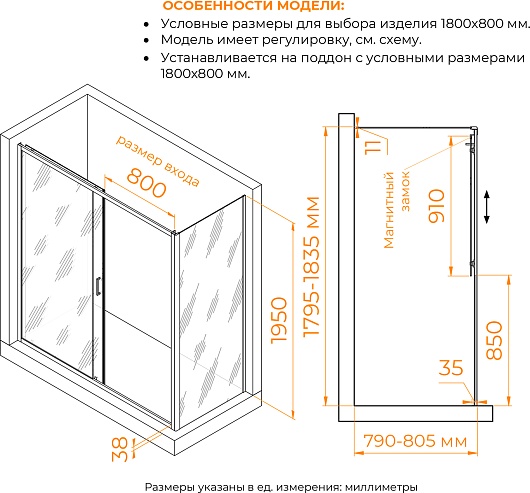 ОСОБЕННОСТИ МОДЕЛИ:
• Условные размеры для выбора изделия 1800х800 мм.
• Модель имеет регулировку, см. схему.
• Устанавливается на поддон с условными размерами 1800х800 мм.

размер входа
800
1950
38
1795-1835 мм
11
Магнитный замок
910
850
35
790-805 мм

Размеры указаны в ед. измерения: миллиметры