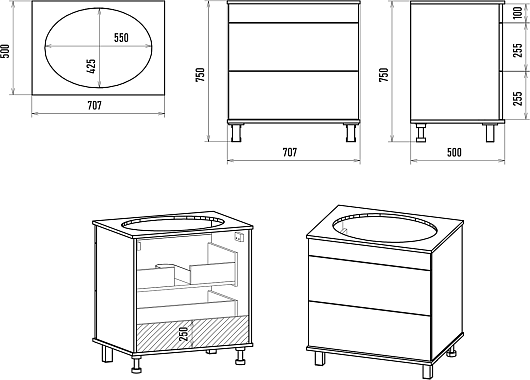 500
550
425
707
750
707
750
100
255
255
500
250