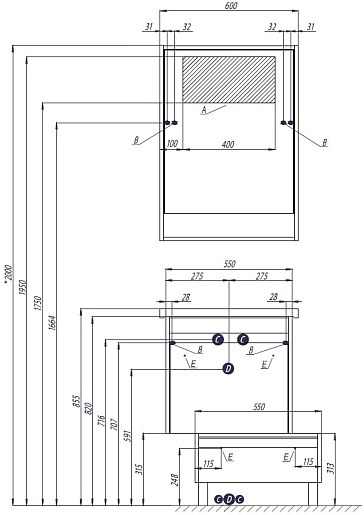 600
31
32
32
31
A
B
B
100
400
*2000
1950
1750
1664
550
275
275
28
28
C
C
B
B
E
E
D
855
820
716
707
591
550
315
248
115
E
E
115
313
C
D
C