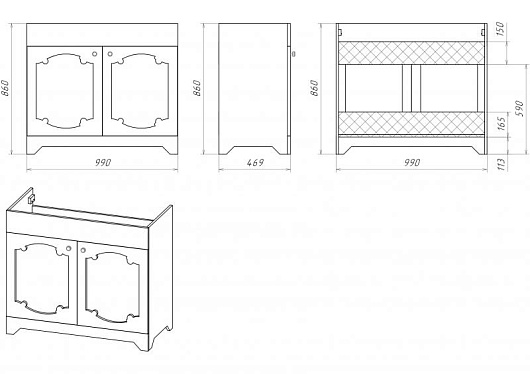 860
990
860
469
860
990
150
590
165
113