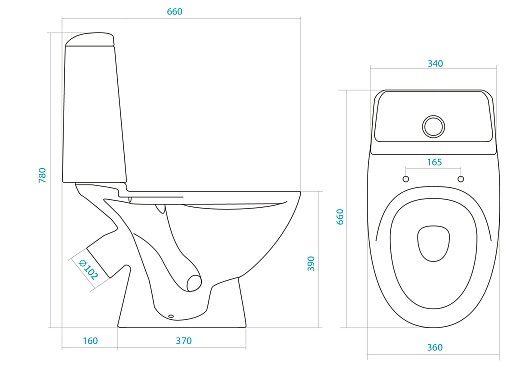 660

780

Ø102

390

160

370

340

165

660

360