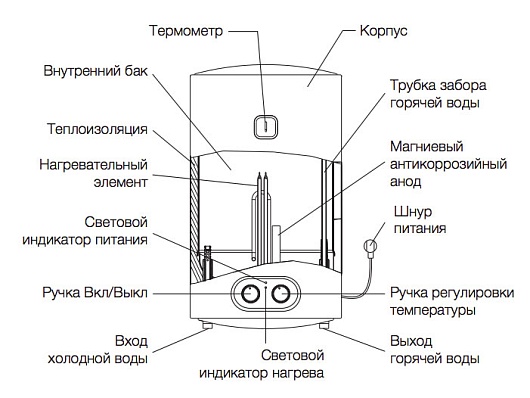 Термометр

Корпус

Внутренний бак

Трубка забора горячей воды

Теплоизоляция

Магниевый антикоррозийный анод

Нагревательный элемент

Шнур питания

Световой индикатор питания

Ручка Вкл/Выкл

Ручка регулировки температуры

Вход холодной воды

Световой индикатор нагрева

Выход горячей воды