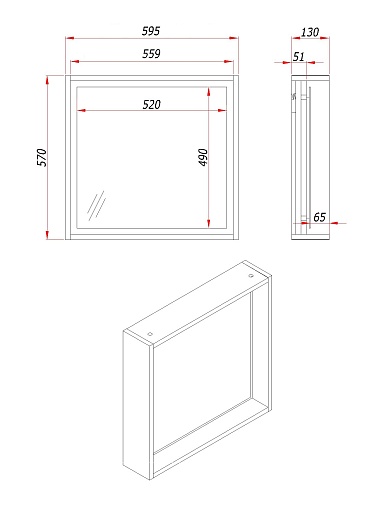 595
559
520
570
490
130
51
65