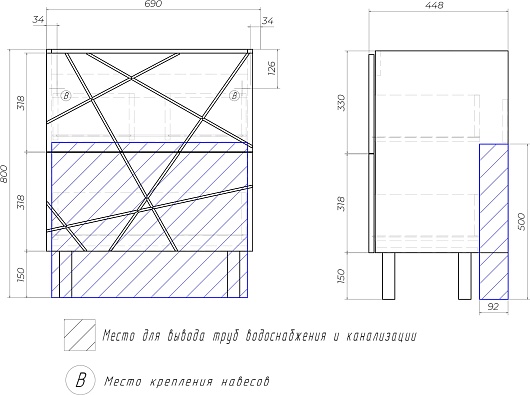 690
34
34
126
318
800
318
150
B
B
448
330
318
150
500
92

Место для вывода труб водоснабжения и канализации

B Место крепления навесов