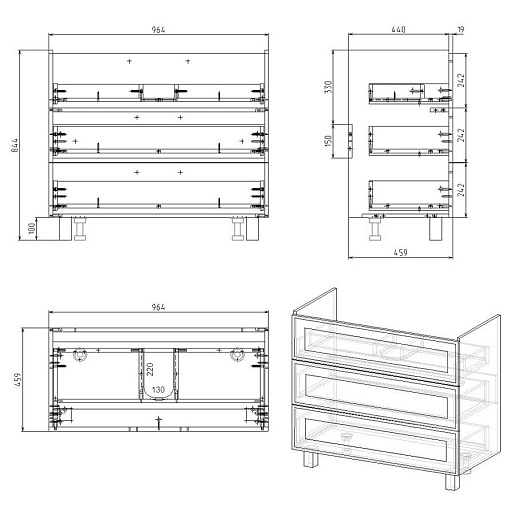 964

844

100

440

19

330

150

242

242

242

459

964

459

220

130