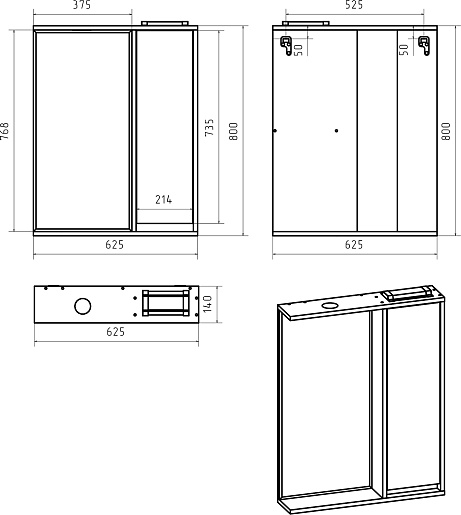 375
768
735
800
214
625
525
50
50
800
625
140
625