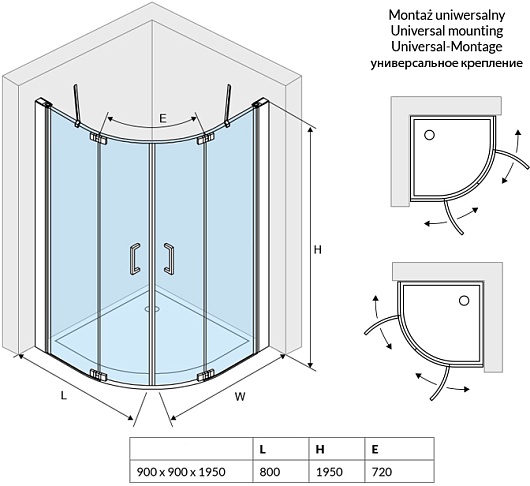 Montaż uniwersalny
Universal mounting
Universal-Montage
универсальное крепление

E

H

L

W

| | L | H | E |
|---|---|---|---|
| 900 x 900 x 1950 | 800 | 1950 | 720 |