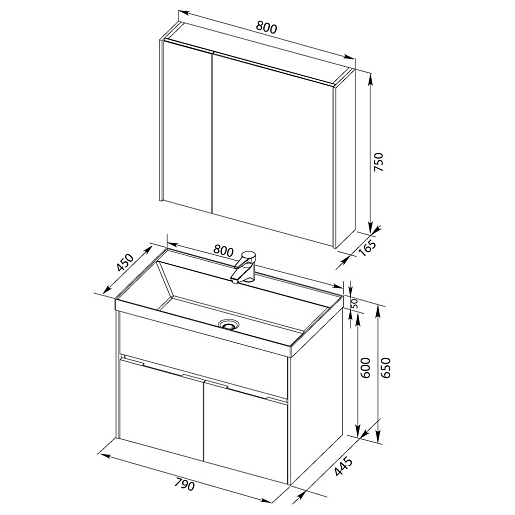 800
750
165
450
800
50
600
650
445
790