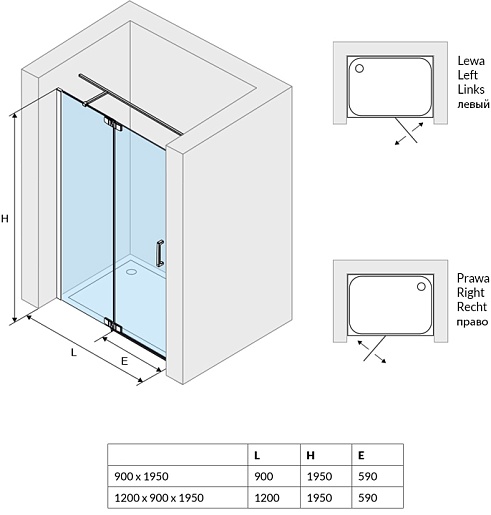 H

L

E

Lewa
Left
Links
левый

Prawa
Right
Recht
право

| | L | H | E |
|---|---|---|---|
| 900 x 1950 | 900 | 1950 | 590 |
| 1200 x 900 x 1950 | 1200 | 1950 | 590 |