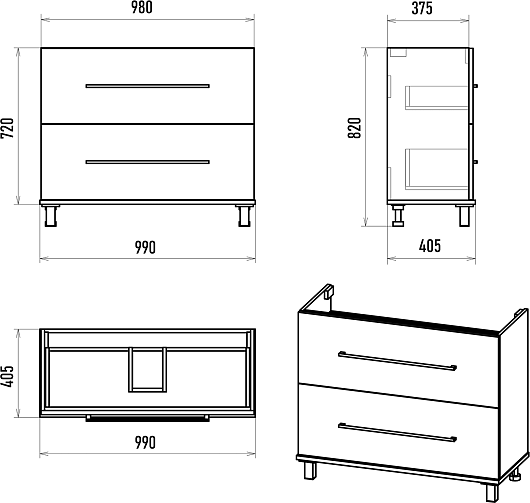 980

720

990

375

820

405

405

990