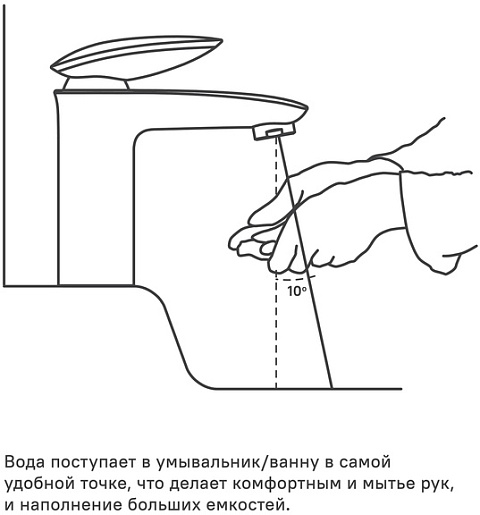 10°

Вода поступает в умывальник/ванну в самой удобной точке, что делает комфортным и мытье рук, и наполнение больших емкостей.