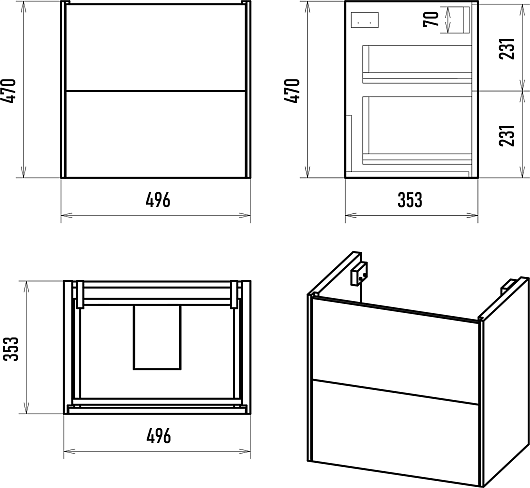 470
496
470
70
231
231
353
353
496