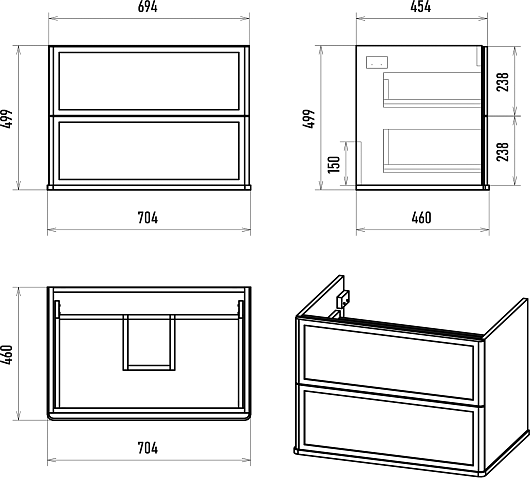 694

499

704

454

499

150

238

238

460

460

704