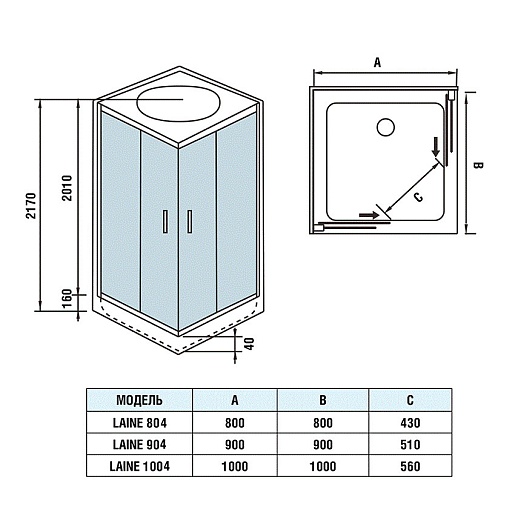 2170
2010
160
40
A
B
C

| МОДЕЛЬ | A | B | C |
|---|---|---|---|
| LAINE 804 | 800 | 800 | 430 |
| LAINE 904 | 900 | 900 | 510 |
| LAINE 1004 | 1000 | 1000 | 560 |