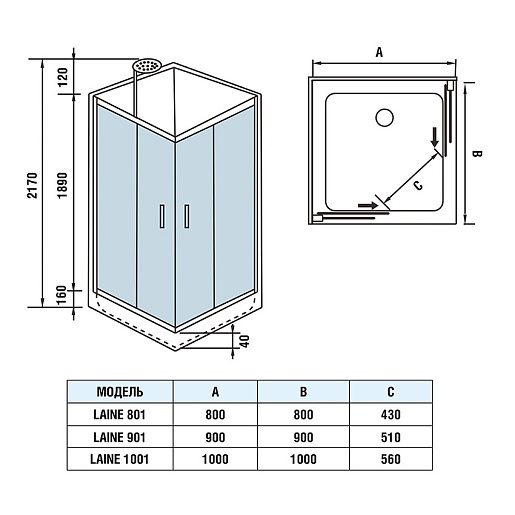 2170
120
1890
160
40
A
B
C

| МОДЕЛЬ | A | B | C |
|---|---|---|---|
| LAINE 801 | 800 | 800 | 430 |
| LAINE 901 | 900 | 900 | 510 |
| LAINE 1001 | 1000 | 1000 | 560 |