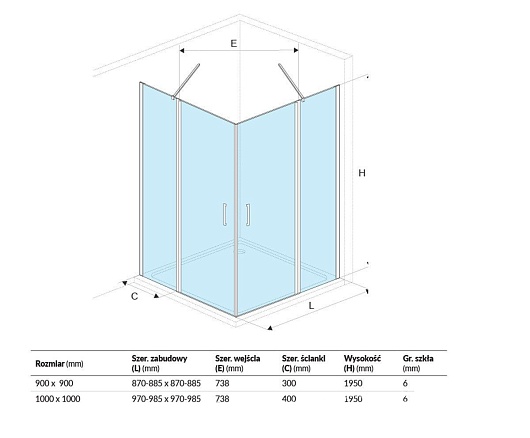 E

H

C

L

| Rozmiar (mm) | Szer. zabudowy (L) (mm) | Szer. wejścia (E) (mm) | Szer. ścianki (C) (mm) | Wysokość (H) (mm) | Gr. szkła (mm) |
|---|---|---|---|---|---|
| 900 x 900 | 870-885 x 870-885 | 738 | 300 | 1950 | 6 |
| 1000 x 1000 | 970-985 x 970-985 | 738 | 400 | 1950 | 6 |