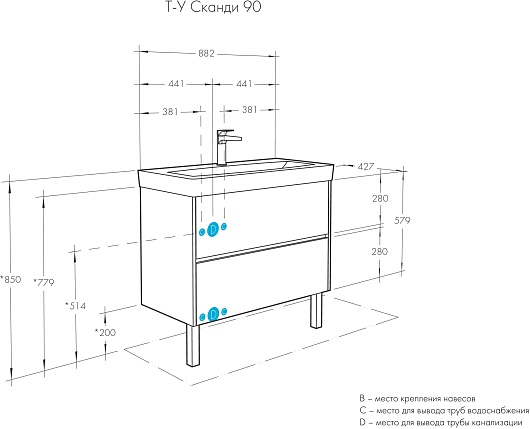 Т-У Сканди 90

882

441

441

381

381

427

280

579

280

*850

*779

*514

*200

C

D

C

C

D

C

B – место крепления навесов
C – место для вывода труб водоснабжения
D – место для вывода трубы канализации