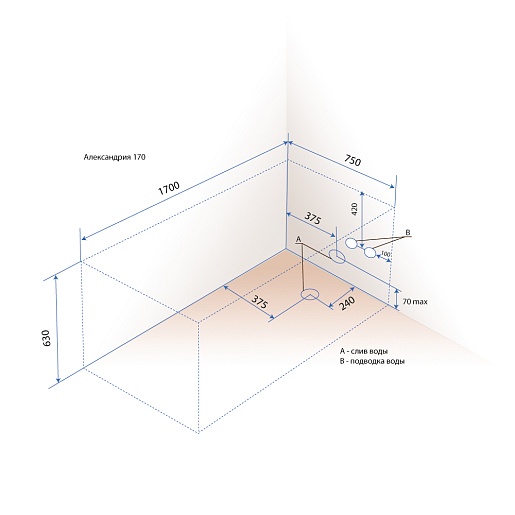 Александрия 170

1700

750

420

375

A

B

100

375

240

70 max

630

A - слив воды
B - подводка воды