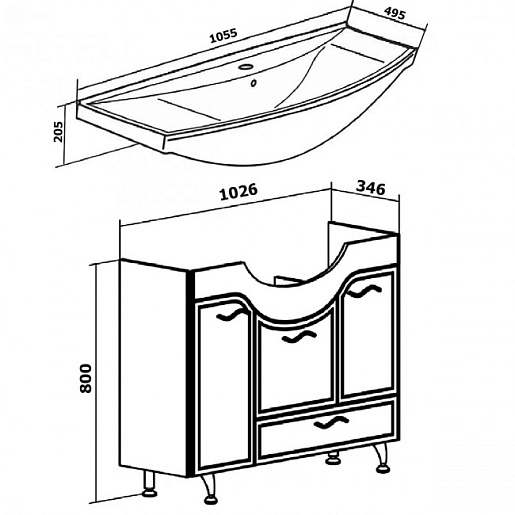 1055
495
205
1026
346
800