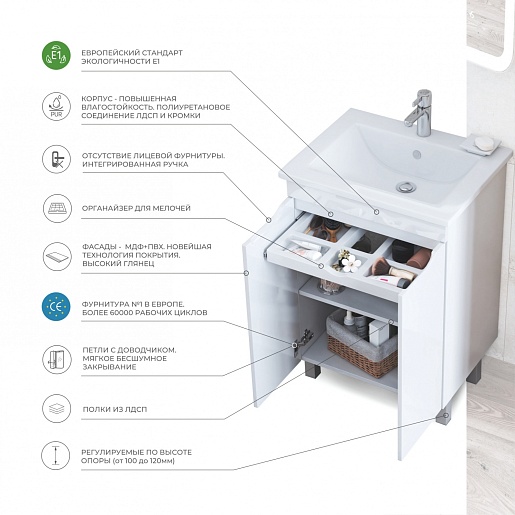 E1

ЕВРОПЕЙСКИЙ СТАНДАРТ ЭКОЛОГИЧНОСТИ E1

PUR

КОРПУС - ПОВЫШЕННАЯ ВЛАГОСТОЙКОСТЬ. ПОЛИУРЕТАНОВОЕ СОЕДИНЕНИЕ ЛДСП И КРОМКИ

ОТСУТСТВИЕ ЛИЦЕВОЙ ФУРНИТУРЫ. ИНТЕГРИРОВАННАЯ РУЧКА

ОРГАНАЙЗЕР ДЛЯ МЕЛОЧЕЙ

ФАСАДЫ - МДФ+ПВХ. НОВЕЙШАЯ ТЕХНОЛОГИЯ ПОКРЫТИЯ. ВЫСОКИЙ ГЛЯНЕЦ

CE

ФУРНИТУРА №1 В ЕВРОПЕ. БОЛЕЕ 60000 РАБОЧИХ ЦИКЛОВ

ПЕТЛИ С ДОВОДЧИКОМ. МЯГКОЕ БЕСШУМНОЕ ЗАКРЫВАНИЕ

ПОЛКИ ИЗ ЛДСП

РЕГУЛИРУЕМЫЕ ПО ВЫСОТЕ ОПОРЫ (от 100 до 120мм)