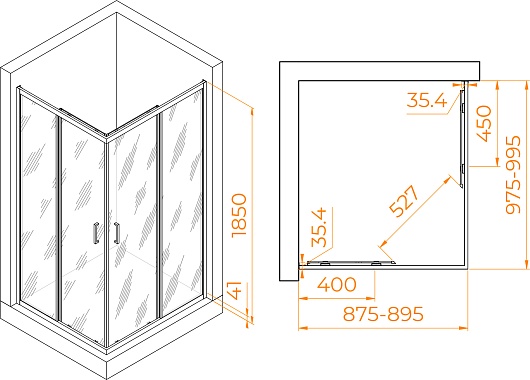 1850
41
35.4
450
975-995
527
35.4
400
875-895