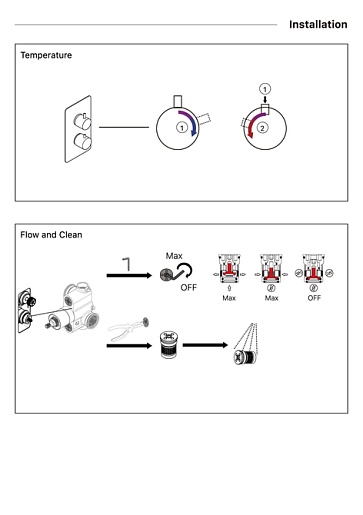 Installation

Temperature

1

1

2

Flow and Clean

Max

OFF

Max

Max

OFF