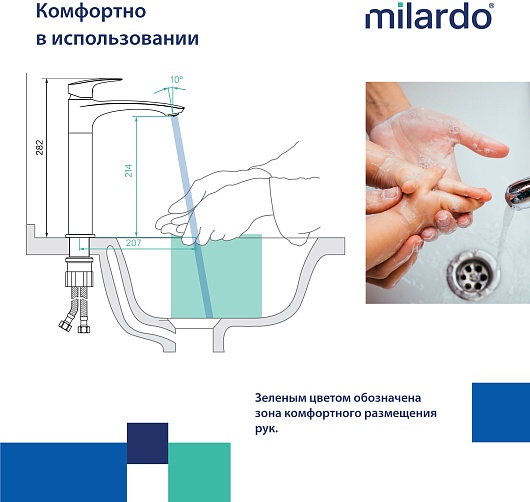 Комфортно
в использовании

milardo®

10°

282

214

207

Зеленым цветом обозначена зона комфортного размещения рук.