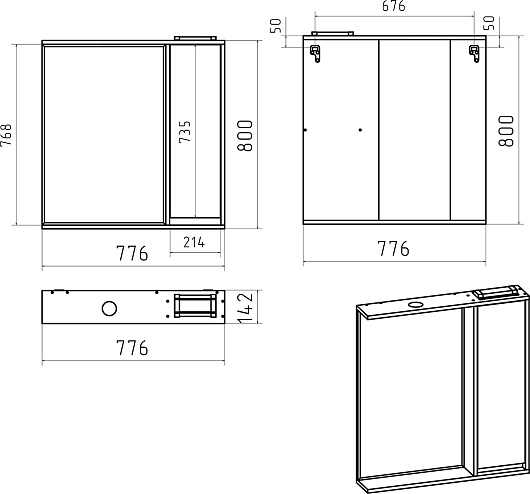 768
735
800
214
776
676
50
50
800
776
142
776