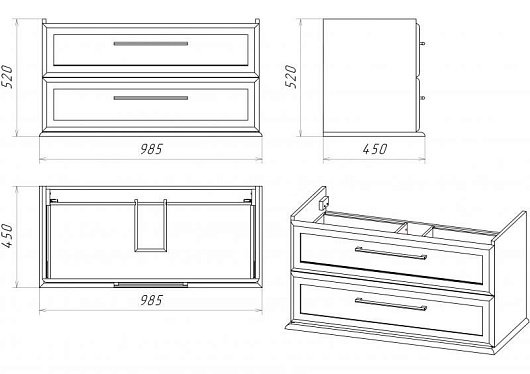 520
985
520
450
450
985