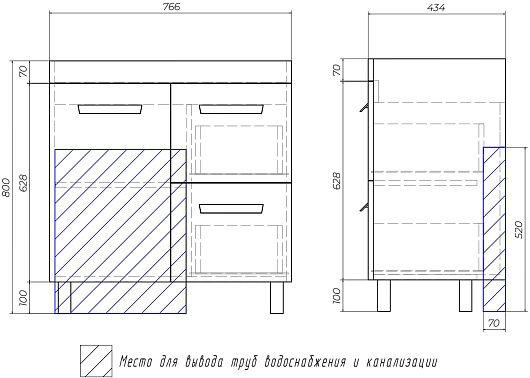 766

70
800
628
100

434

70
628
100
520
70

Место для вывода труб водоснабжения и канализации