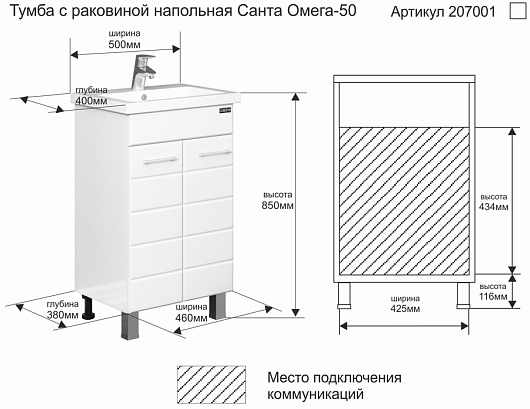 Тумба с раковиной напольная Санта Омега-50

Артикул 207001

ширина
500мм

глубина
400мм

высота
850мм

глубина
380мм

ширина
460мм

высота
434мм

высота
116мм

ширина
425мм

Место подключения коммуникаций