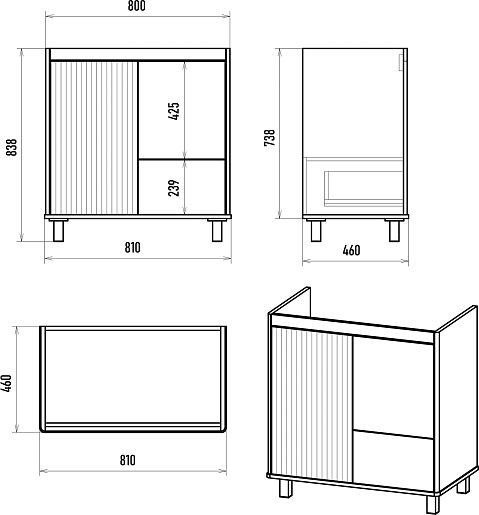 800

838

425

239

810

738

460

460

810