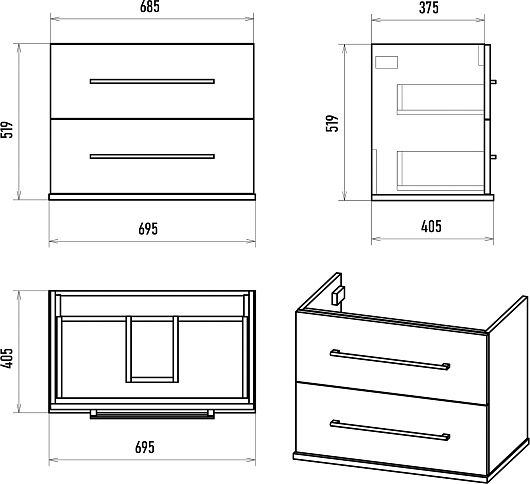 685

519

695

375

519

405

405

695