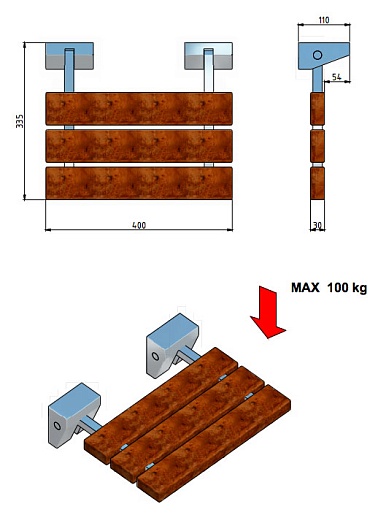 335

400

110

54

30

MAX 100 kg