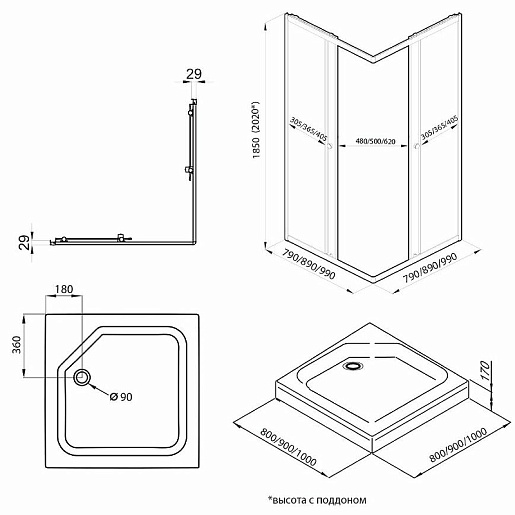 29

29

1850 (2020*)

305/365/405

480/500/620

305/365/405

790/890/990

790/890/990

180

360

Ø 90

170

800/900/1000

800/900/1000

*высота с поддоном