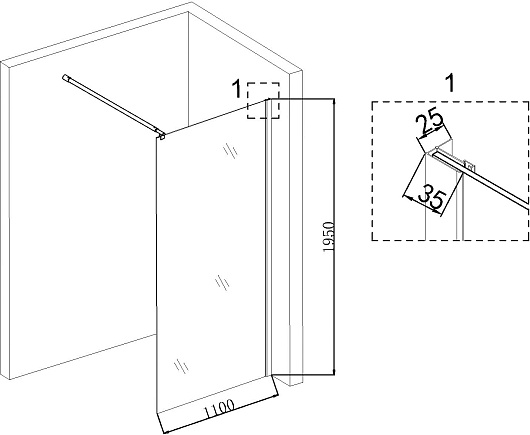 1
1950
1100
1
25
35