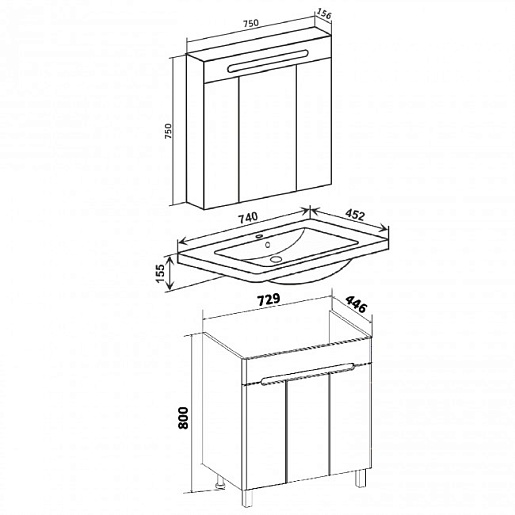 750
156
750
740
452
155
729
446
800