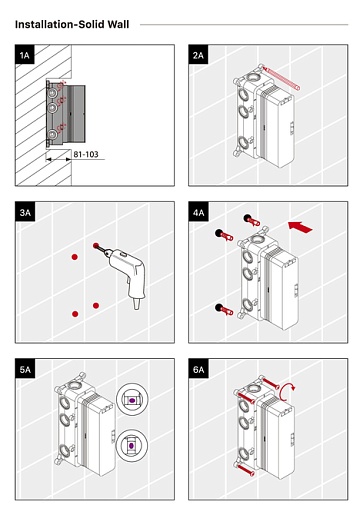 Installation-Solid Wall

1A

81-103

2A

3A

4A

5A

6A