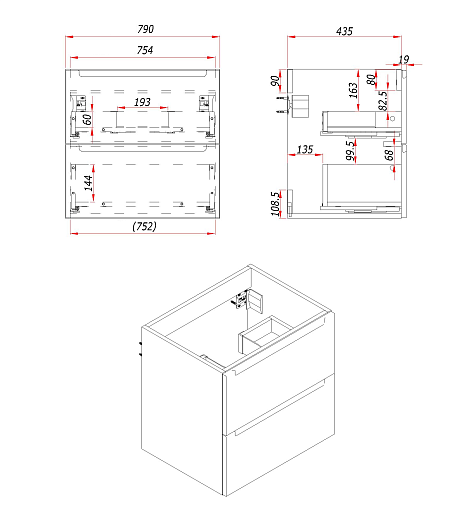 790

754

193

60

144

(752)

435

19

90

163

80

82.5

135

99.5

68

108.5